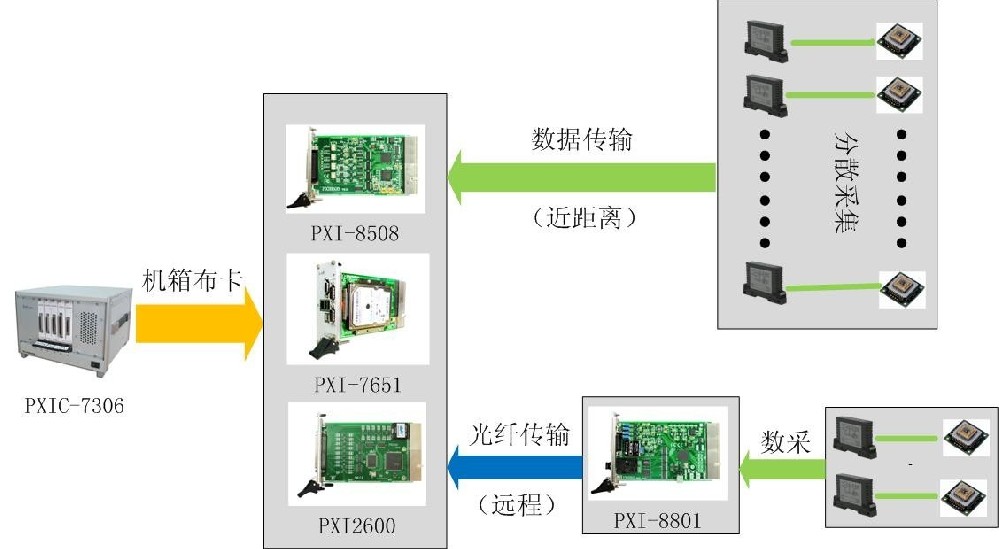 PXIC-7306

机箱布卡

PXI-8508

PXI-7651

PXI2600

数据传输

（近距离）

分散采集

光纤传输

（远程）

PXI-8801

数采